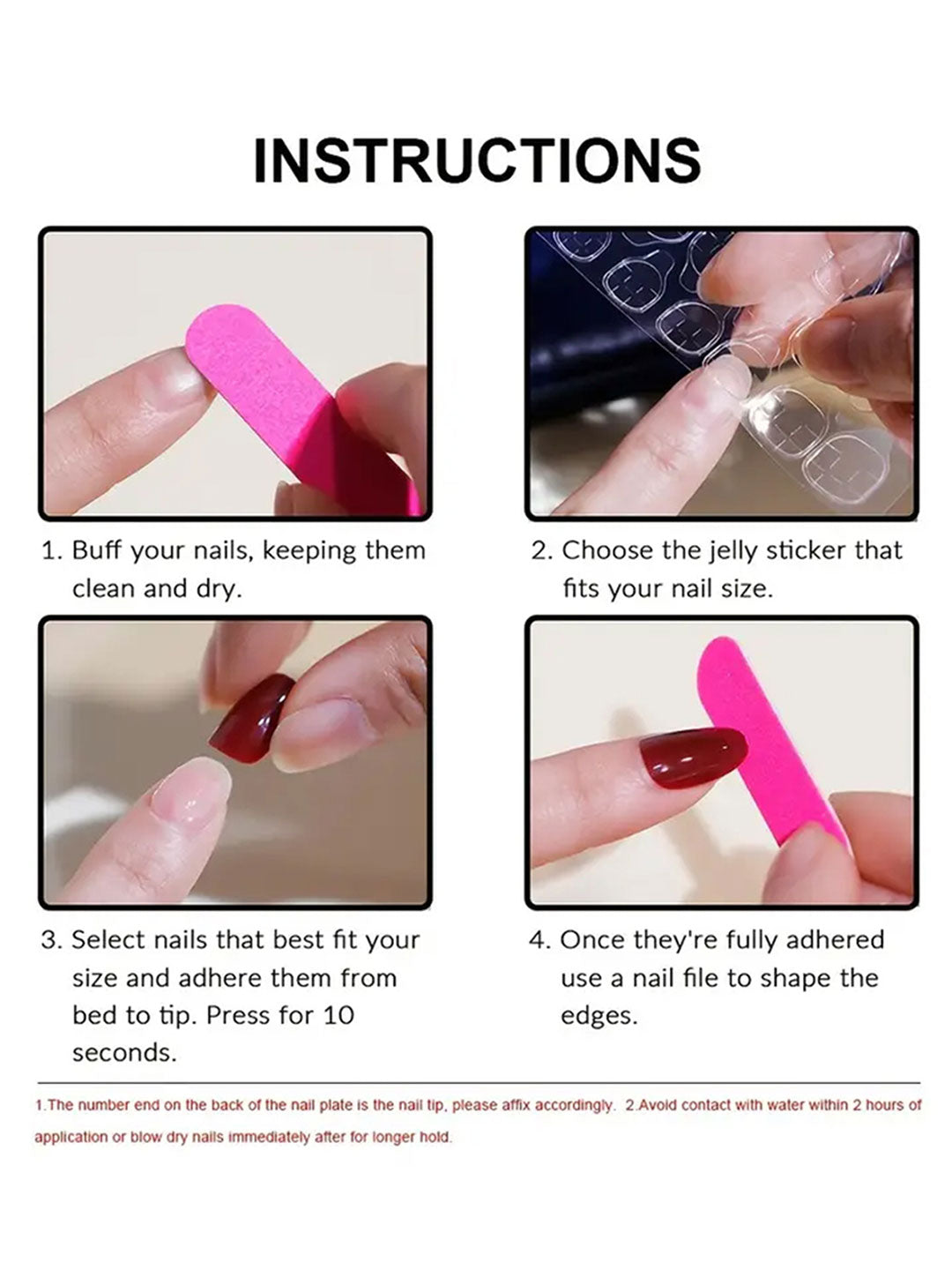 INSTRUCTIONS

1. Buff your nails, keeping them clean and dry.

2. Choose the jelly sticker that fits your nail size.

3. Select nails that best fit your size and adhere them from bed to tip. Press for 10 seconds.

4. Once they're fully adhered use a nail file to shape the edges.

1.The number end on the back of the nail plate is the nail tip, please affix accordingly. 2.Avoid contact with water within 2 hours of application or blow dry nails immediately after for longer hold.