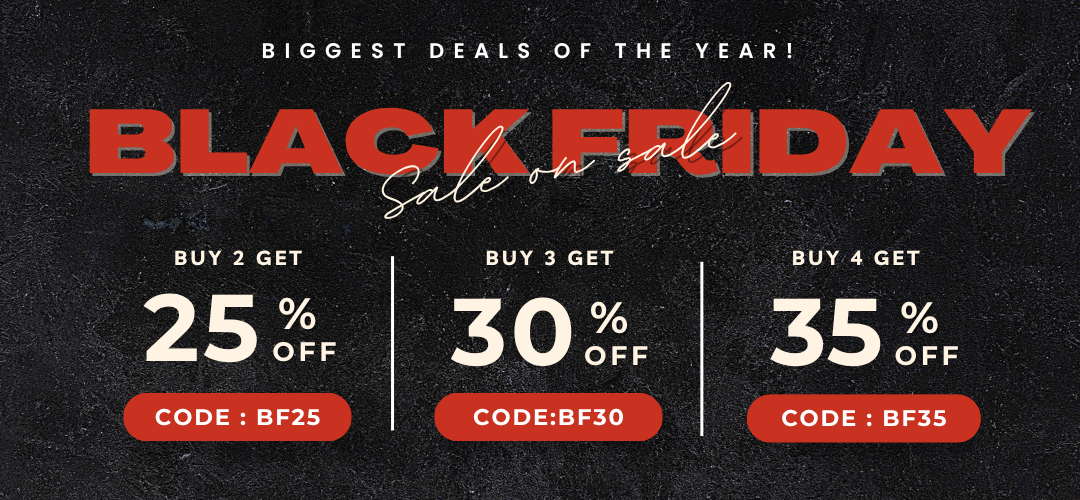 BIGGEST DEALS OF THE YEAR!

BLACK FRIDAY

Sale on sale

BUY 2 GET

25 % OFF

CODE : BF25

BUY 3 GET

30 % OFF

CODE:BF30

BUY 4 GET

35 % OFF

CODE : BF35